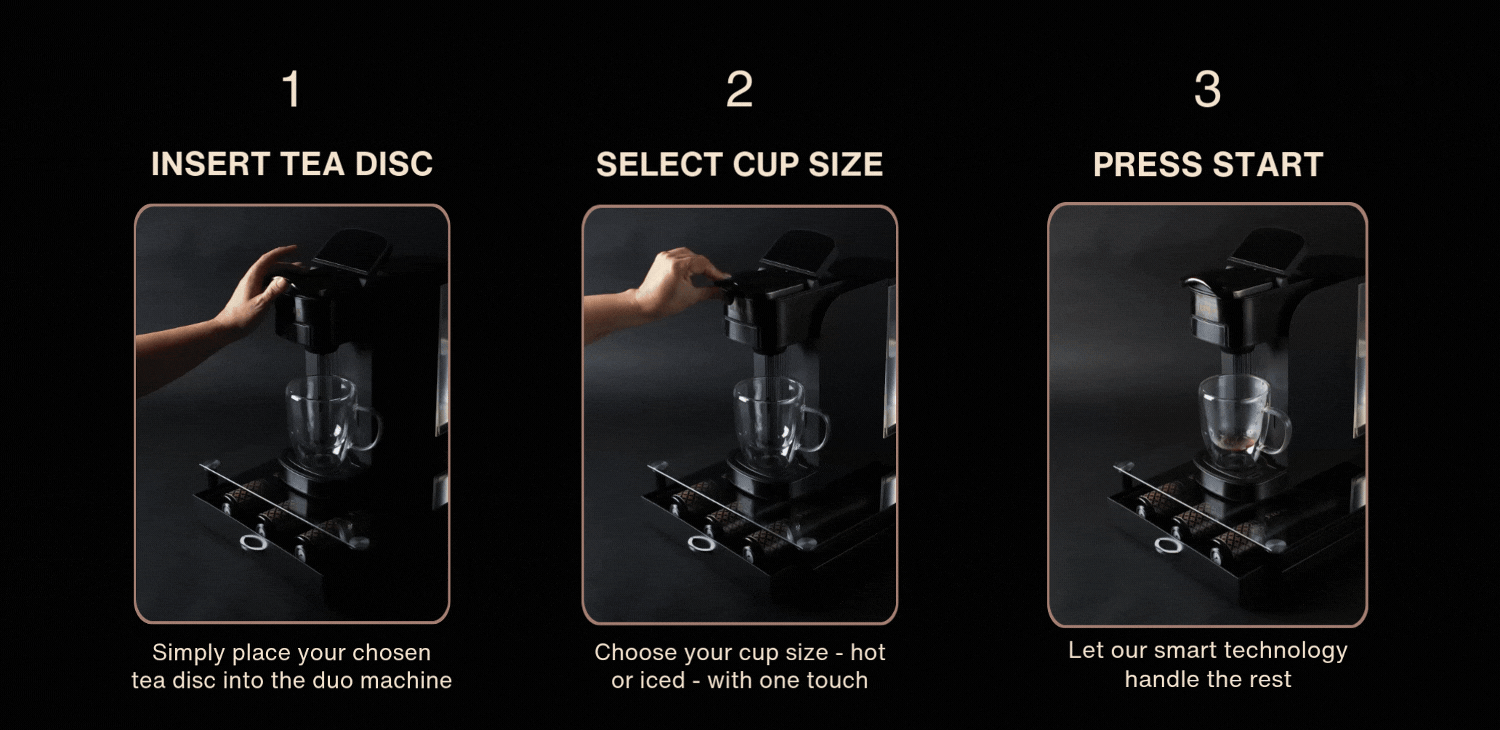 1

INSERT TEA DISC

Simply place your chosen tea disc into the duo machine

2

SELECT CUP SIZE

Choose your cup size - hot or iced - with one touch

3

PRESS START

Let our smart technology handle the rest